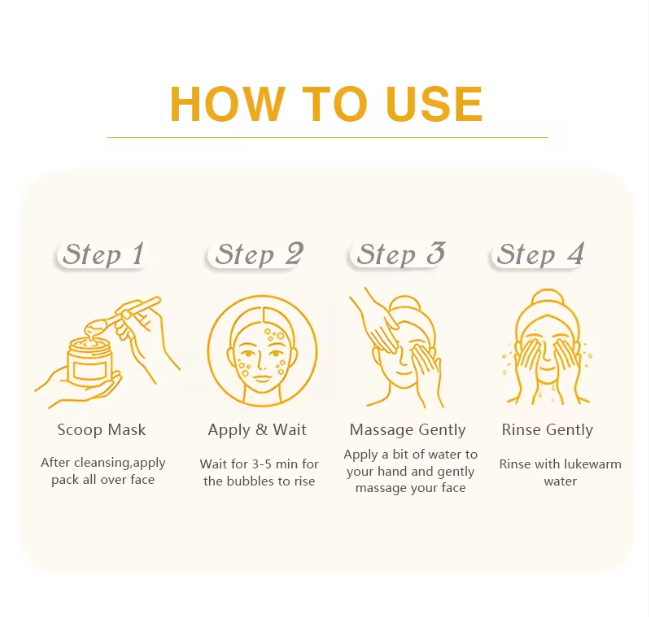 HOW TO USE

Step 1

Scoop Mask

After cleansing,apply pack all over face

Step 2

Apply & Wait

Wait for 3-5 min for the bubbles to rise

Step 3

Massage Gently

Apply a bit of water to your hand and gently massage your face

Step 4

Rinse Gently

Rinse with lukewarm water