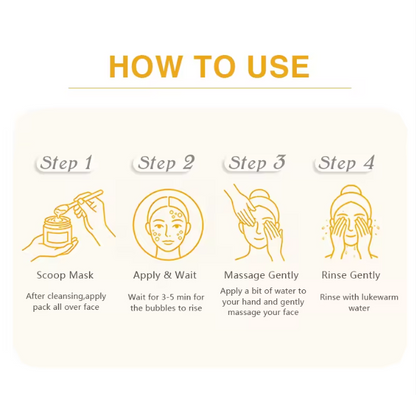 HOW TO USE

Step 1

Scoop Mask

After cleansing,apply pack all over face

Step 2

Apply & Wait

Wait for 3-5 min for the bubbles to rise

Step 3

Massage Gently

Apply a bit of water to your hand and gently massage your face

Step 4

Rinse Gently

Rinse with lukewarm water